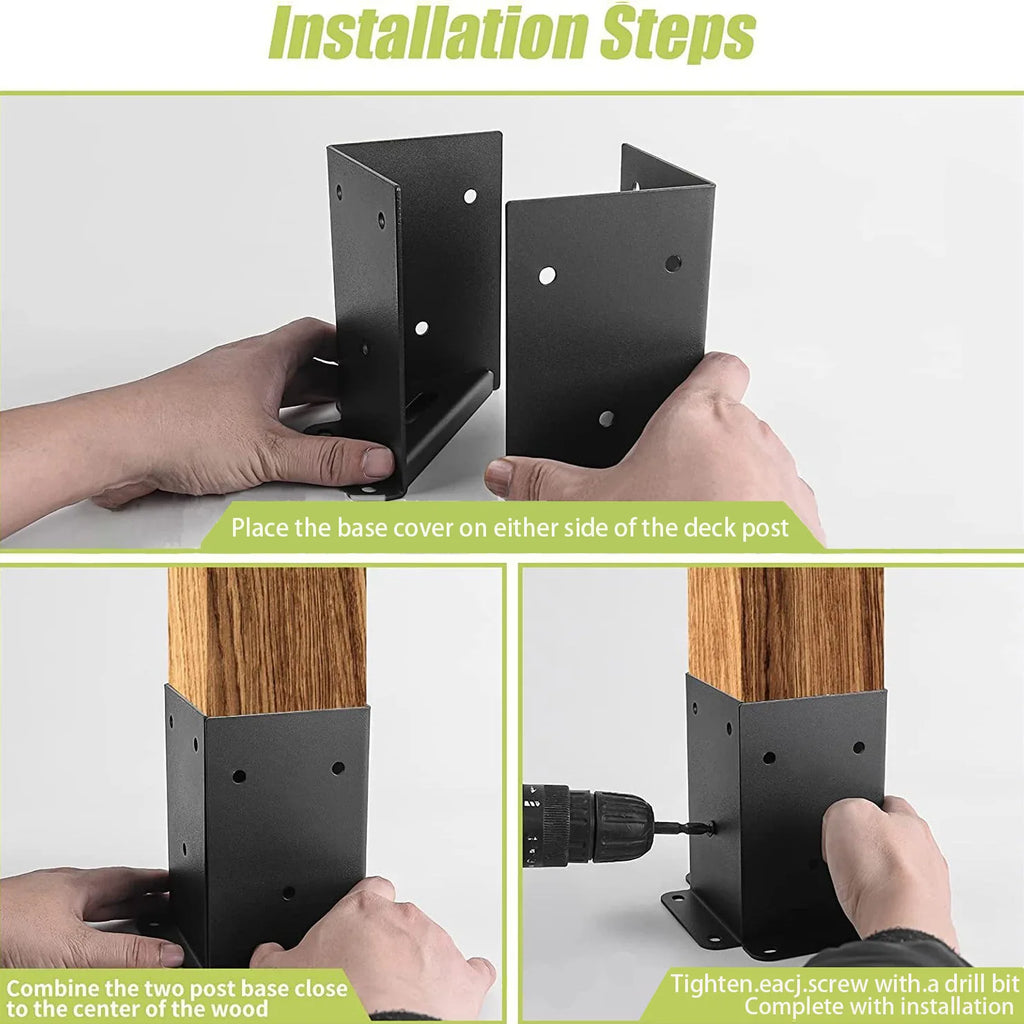 Installation Steps

Place the base cover on either side of the deck post

Combine the two post base close to the center of the wood

Tighten.eacj.screw with.a drill bit
Complete with installation