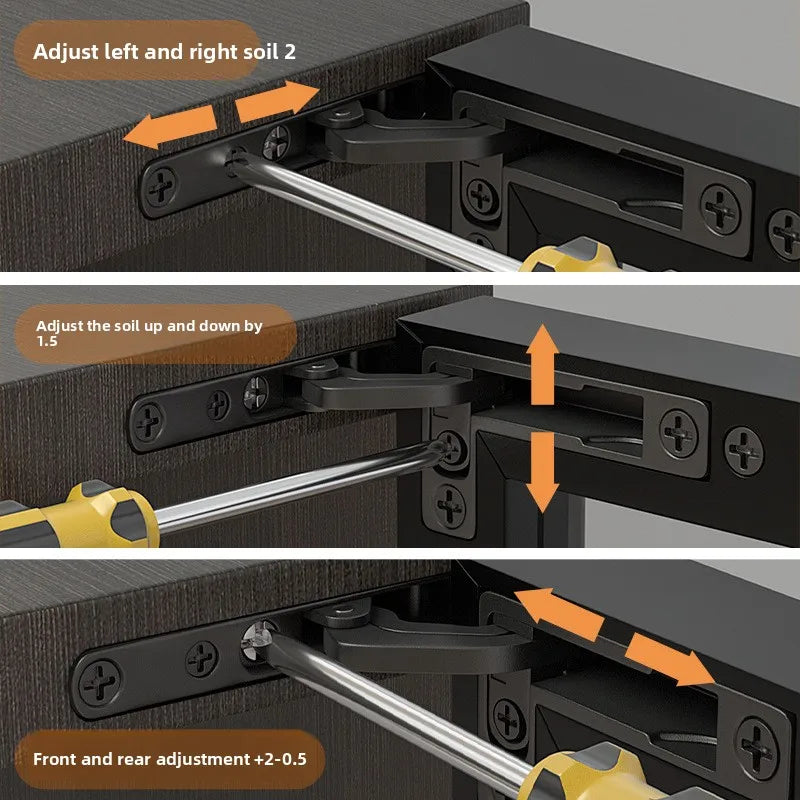 Adjust left and right soil 2

Adjust the soil up and down by 1.5

Front and rear adjustment +2-0.5