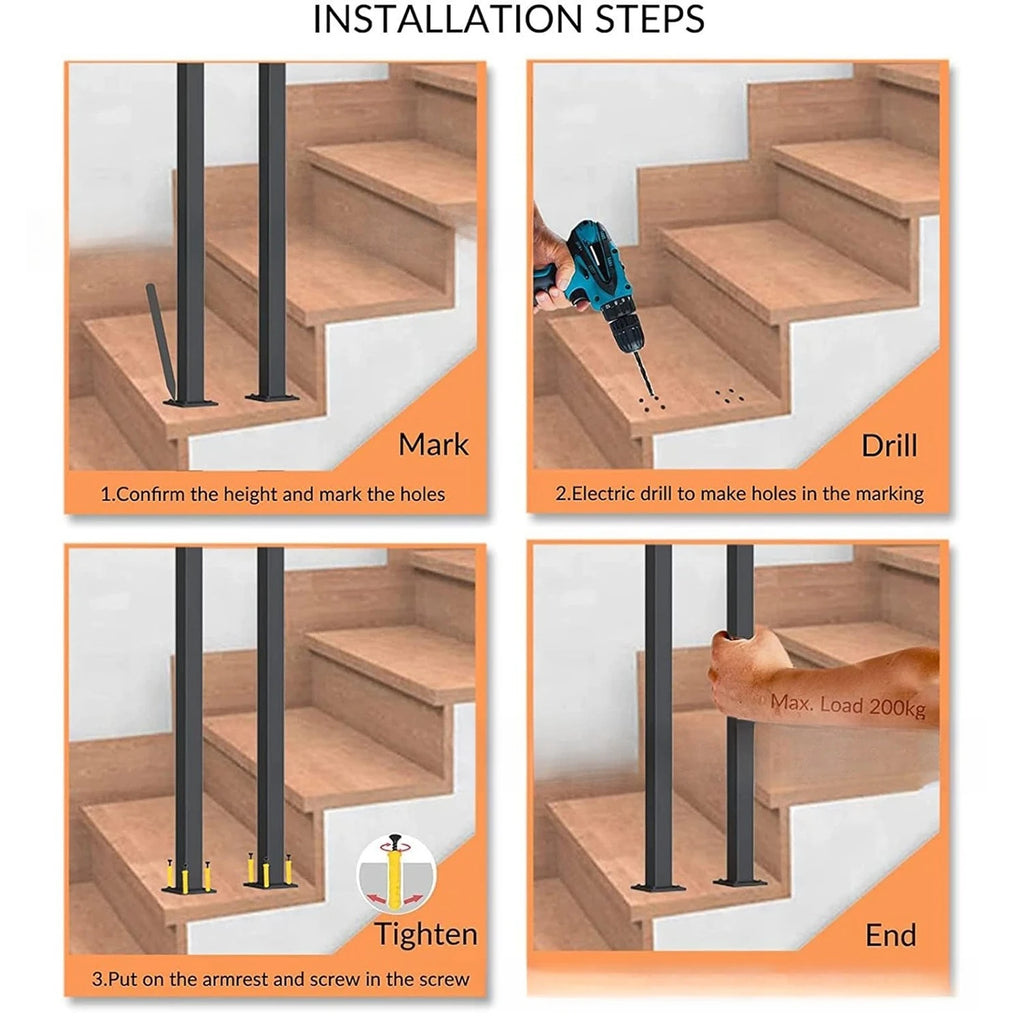 INSTALLATION STEPS

Mark

1.Confirm the height and mark the holes

Drill

2.Electric drill to make holes in the marking

Tighten

3.Put on the armrest and screw in the screw

Max. Load 200kg

End